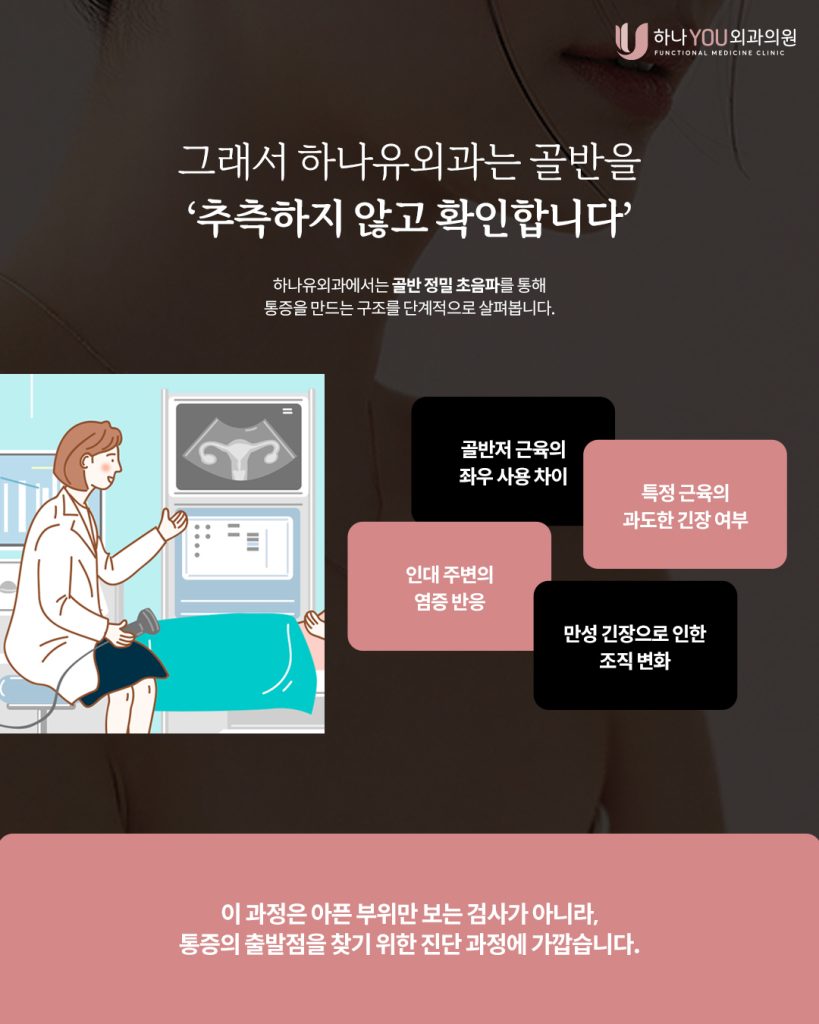 하나YOU외과의원
FUNCTIONAL MEDICINE CLINIC

그래서 하나유외과는 골반을
'추측하지 않고 확인합니다'

하나유외과에서는 골반 정밀 초음파를 통해
통증을 만드는 구조를 단계적으로 살펴봅니다.

골반저 근육의
좌우 사용 차이

특정 근육의
과도한 긴장 여부

인대 주변의
염증 반응

만성 긴장으로 인한
조직 변화

이 과정은 아픈 부위만 보는 검사가 아니라,
통증의 출발점을 찾기 위한 진단 과정에 가깝습니다.